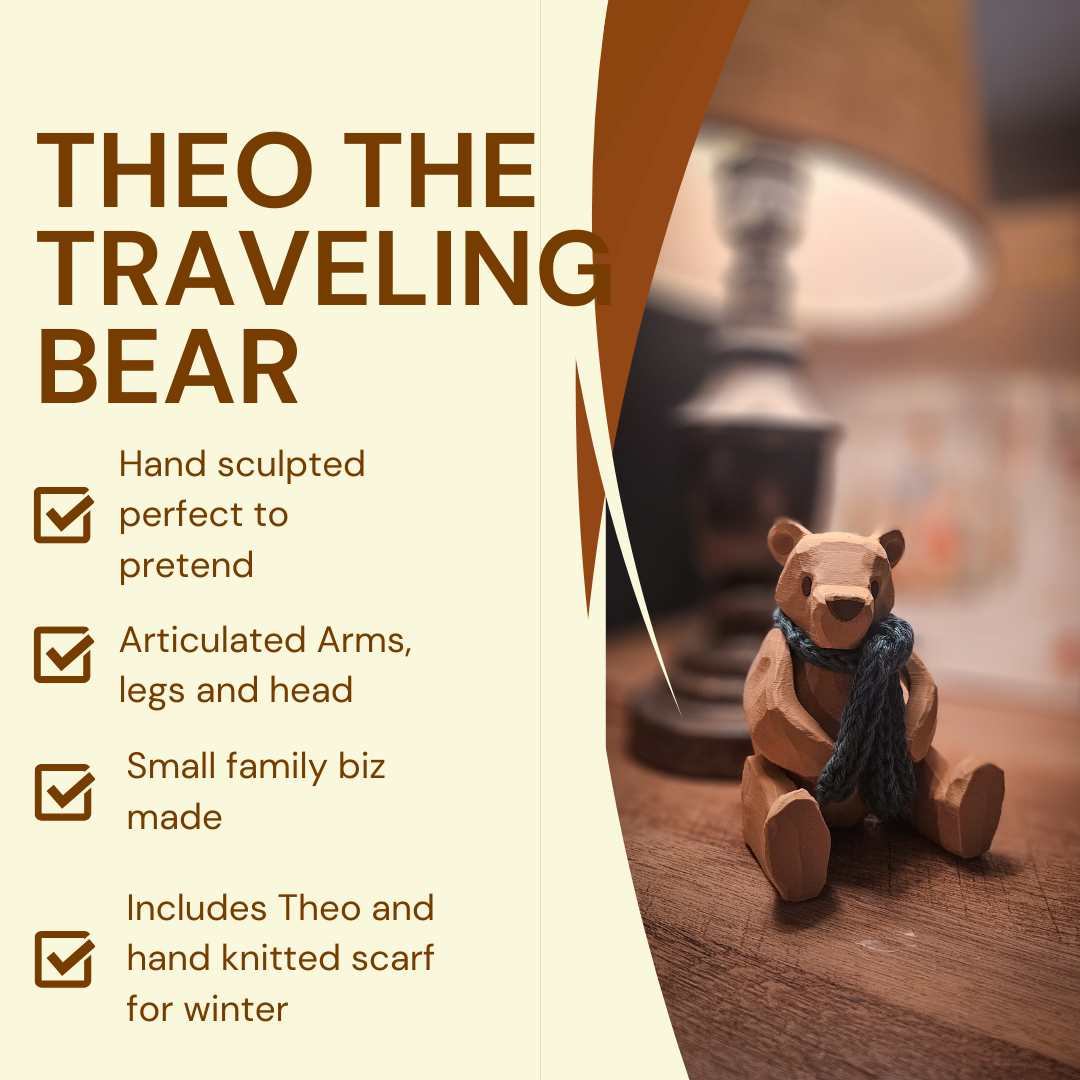 THEO THE TRAVELING BEAR

Hand sculpted perfect to pretend

Articulated Arms, legs and head

Small family biz made

Includes Theo and hand knitted scarf for winter